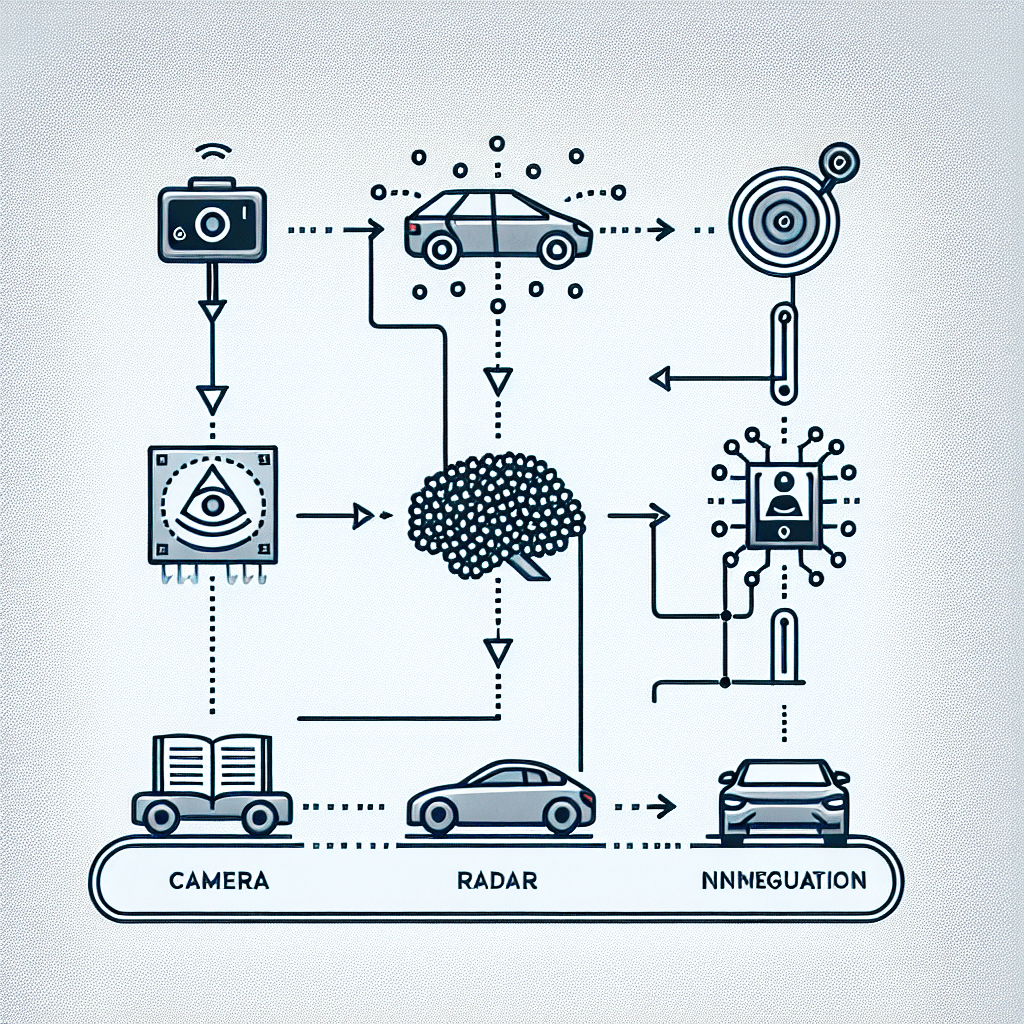 CAMERA

RADAR

NNNEGUATION